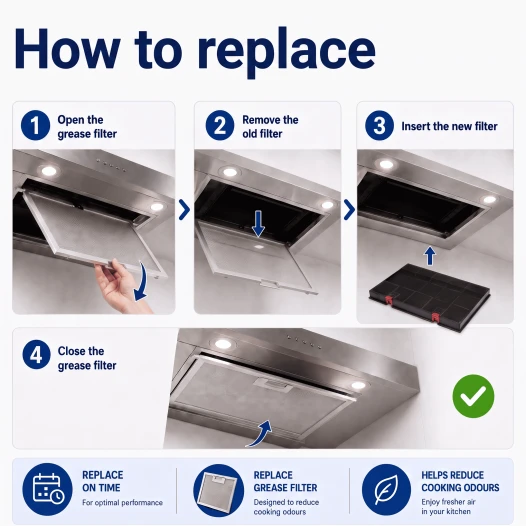 How to replace

1 Open the grease filter

2 Remove the old filter

3 Insert the new filter

4 Close the grease filter

REPLACE ON TIME
For optimal performance

REPLACE GREASE FILTER
Designed to reduce cooking odours

HELPS REDUCE COOKING ODOURS
Enjoy fresher air in your kitchen