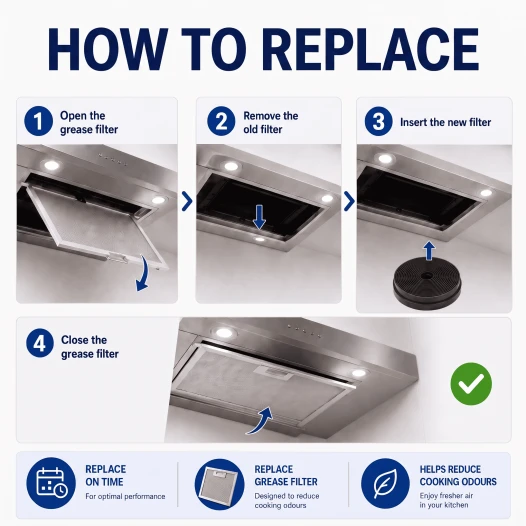 HOW TO REPLACE

1 Open the grease filter

2 Remove the old filter

3 Insert the new filter

4 Close the grease filter

REPLACE ON TIME
For optimal performance

REPLACE GREASE FILTER
Designed to reduce cooking odours

HELPS REDUCE COOKING ODOURS
Enjoy fresher air in your kitchen