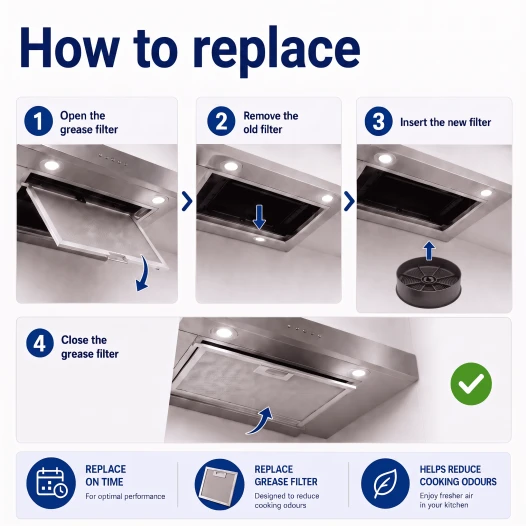 How to replace

1 Open the grease filter

2 Remove the old filter

3 Insert the new filter

4 Close the grease filter

REPLACE ON TIME
For optimal performance

REPLACE GREASE FILTER
Designed to reduce cooking odours

HELPS REDUCE COOKING ODOURS
Enjoy fresher air in your kitchen