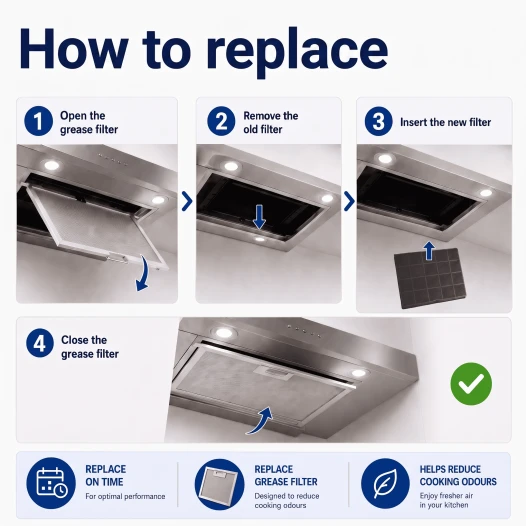 How to replace

1 Open the grease filter

2 Remove the old filter

3 Insert the new filter

4 Close the grease filter

REPLACE ON TIME
For optimal performance

REPLACE GREASE FILTER
Designed to reduce cooking odours

HELPS REDUCE COOKING ODOURS
Enjoy fresher air in your kitchen