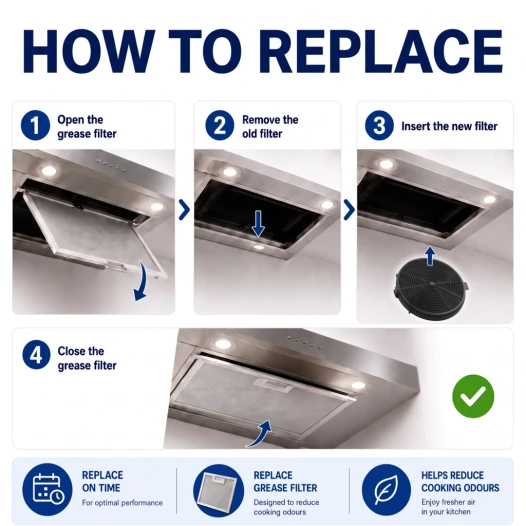 HOW TO REPLACE

1 Open the grease filter

2 Remove the old filter

3 Insert the new filter

4 Close the grease filter

REPLACE ON TIME
For optimal performance

REPLACE GREASE FILTER
Designed to reduce cooking odours

HELPS REDUCE COOKING ODOURS
Enjoy fresher air in your kitchen