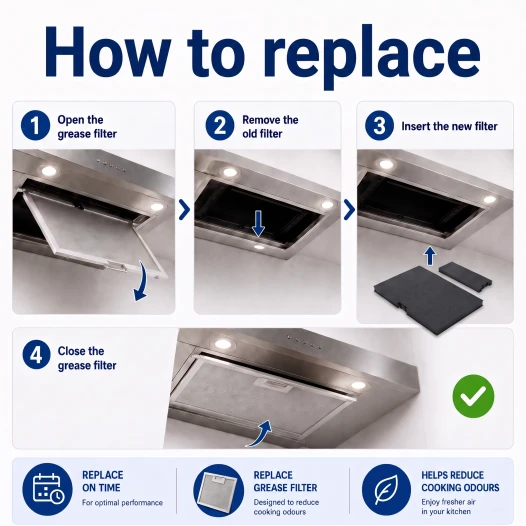 How to replace

1 Open the grease filter

2 Remove the old filter

3 Insert the new filter

4 Close the grease filter

REPLACE ON TIME
For optimal performance

REPLACE GREASE FILTER
Designed to reduce cooking odours

HELPS REDUCE COOKING ODOURS
Enjoy fresher air in your kitchen